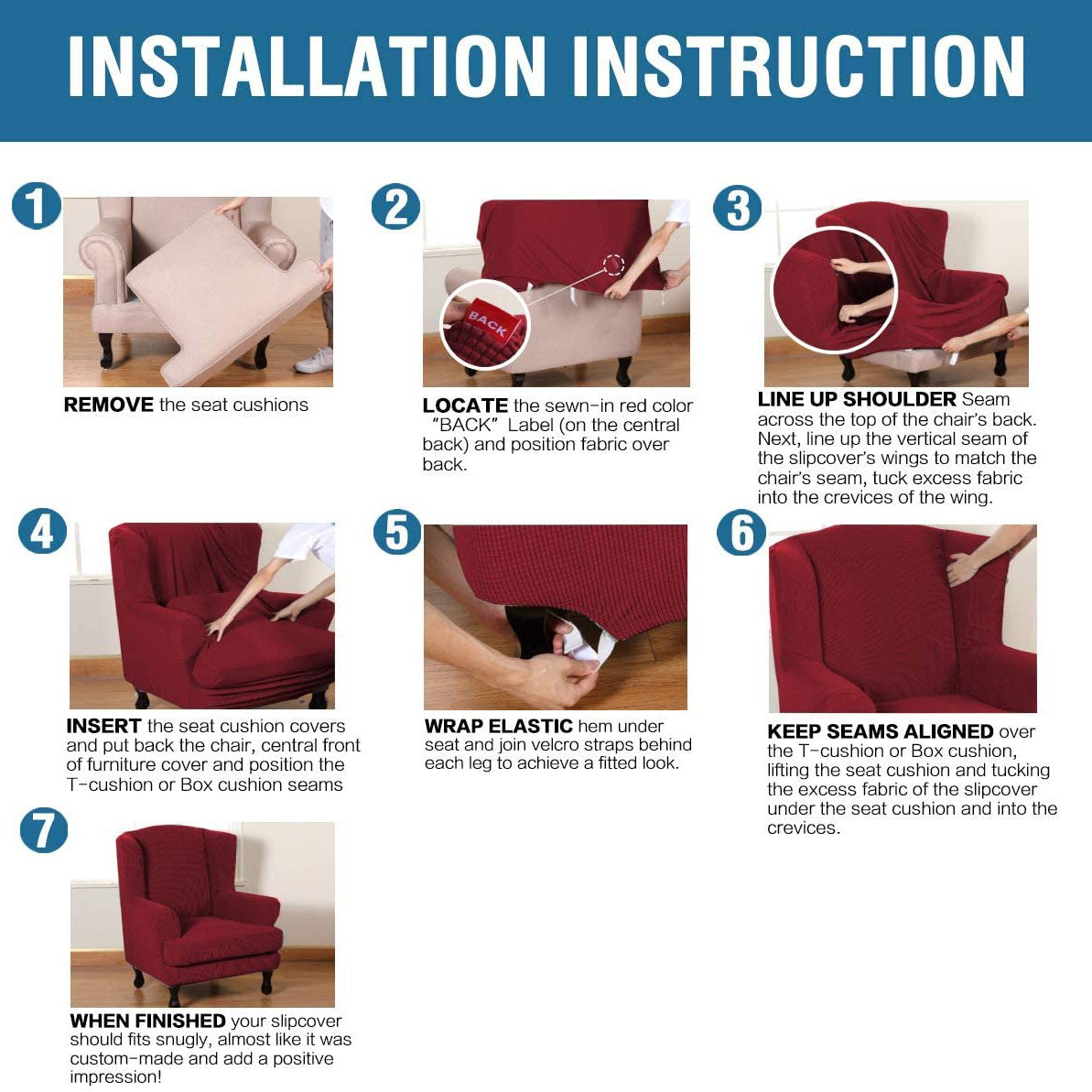 INSTALLATION INSTRUCTION

1

REMOVE the seat cushions

2

BACK

LOCATE the sewn-in red color "BACK" Label (on the central back) and position fabric over back.

3

LINE UP SHOULDER Seam across the top of the chair's back. Next, line up the vertical seam of the slipcover's wings to match the chair's seam, tuck excess fabric into the crevices of the wing.

4

INSERT the seat cushion covers and put back the chair, central front of furniture cover and position the T-cushion or Box cushion seams

5

WRAP ELASTIC hem under seat and join velcro straps behind each leg to achieve a fitted look.

6

KEEP SEAMS ALIGNED over the T-cushion or Box cushion, lifting the seat cushion and tucking the excess fabric of the slipcover under the seat cushion and into the crevices.

7

WHEN FINISHED your slipcover should fits snugly, almost like it was custom-made and add a positive impression!